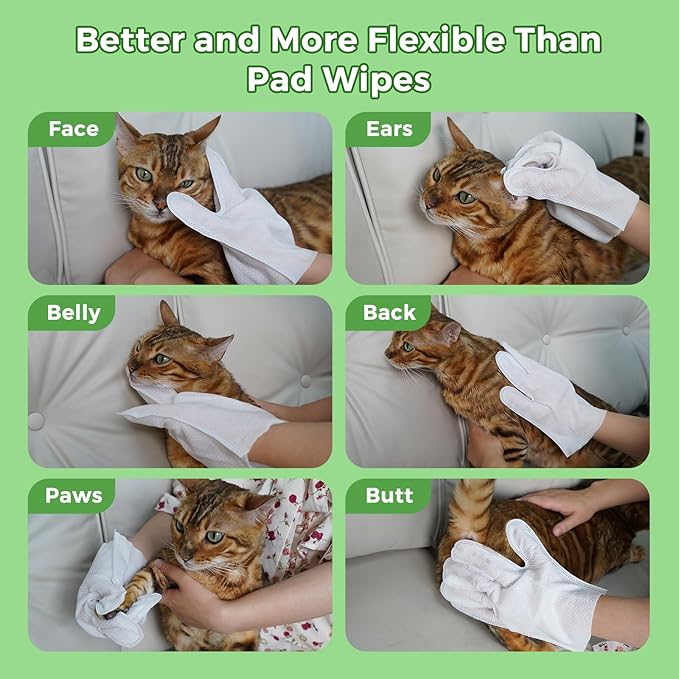 Better and More Flexible Than Pad Wipes

Face

Ears

Belly

Back

Paws

Butt