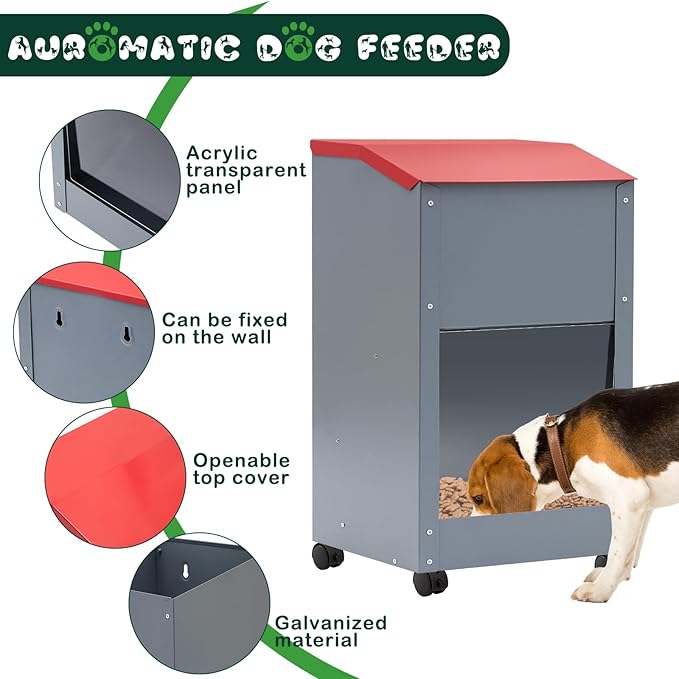 AUROMATIC DOG FEEDER

Acrylic transparent panel

Can be fixed on the wall

Openable top cover

Galvanized material