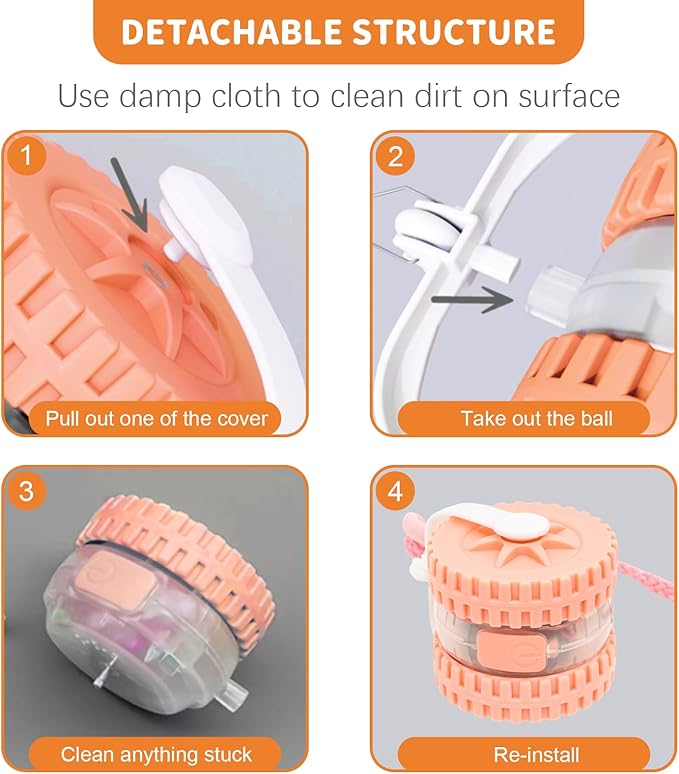 DETACHABLE STRUCTURE

Use damp cloth to clean dirt on surface

1
Pull out one of the cover

2
Take out the ball

3
Clean anything stuck

4
Re-install