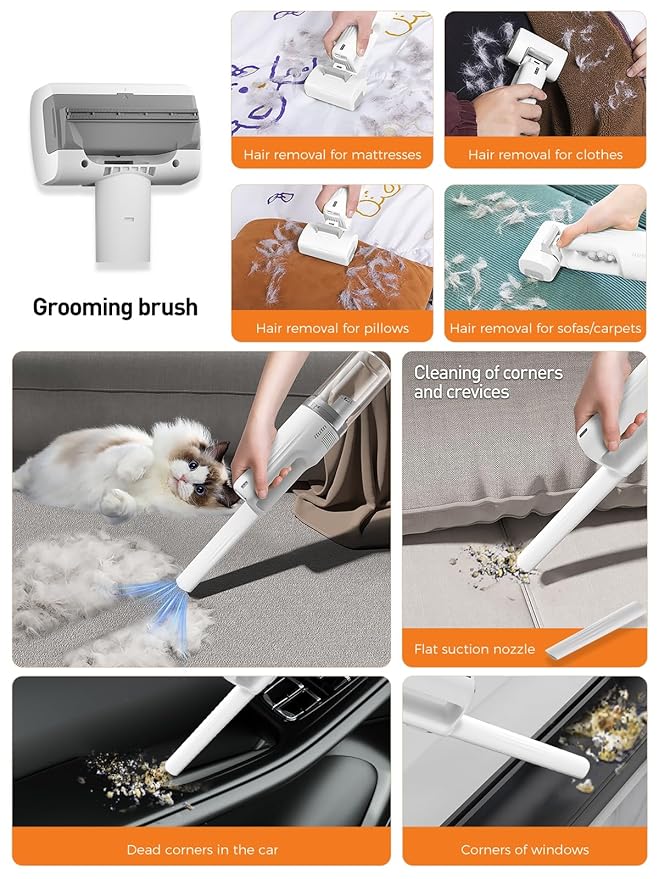 Grooming brush

Hair removal for mattresses

Hair removal for clothes

Hair removal for pillows

Hair removal for sofas/carpets

Cleaning of corners and crevices

Flat suction nozzle

Dead corners in the car

Corners of windows