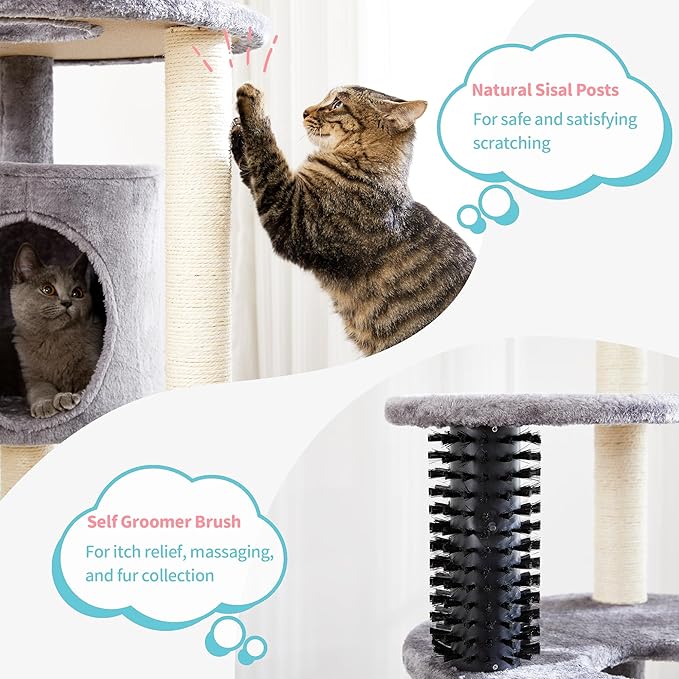 Natural Sisal Posts
For safe and satisfying scratching

Self Groomer Brush
For itch relief, massaging, and fur collection