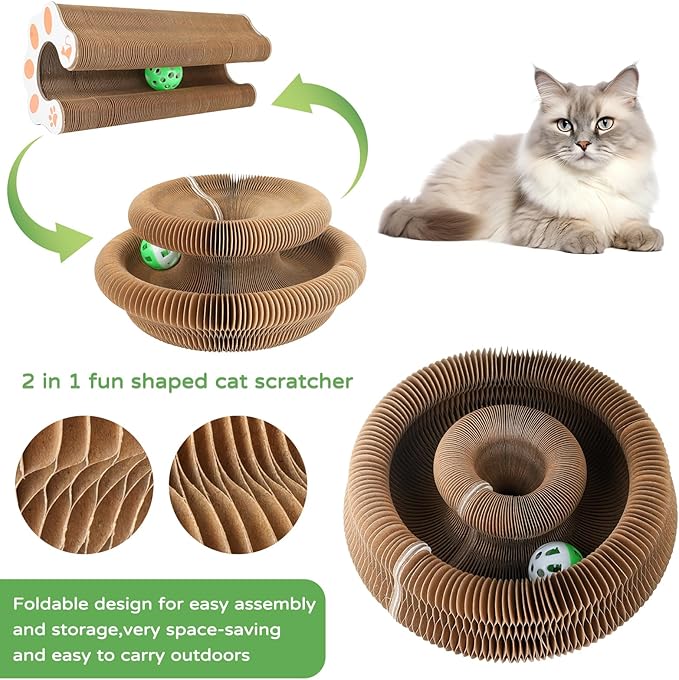 2 in 1 fun shaped cat scratcher

Foldable design for easy assembly and storage,very space-saving and easy to carry outdoors