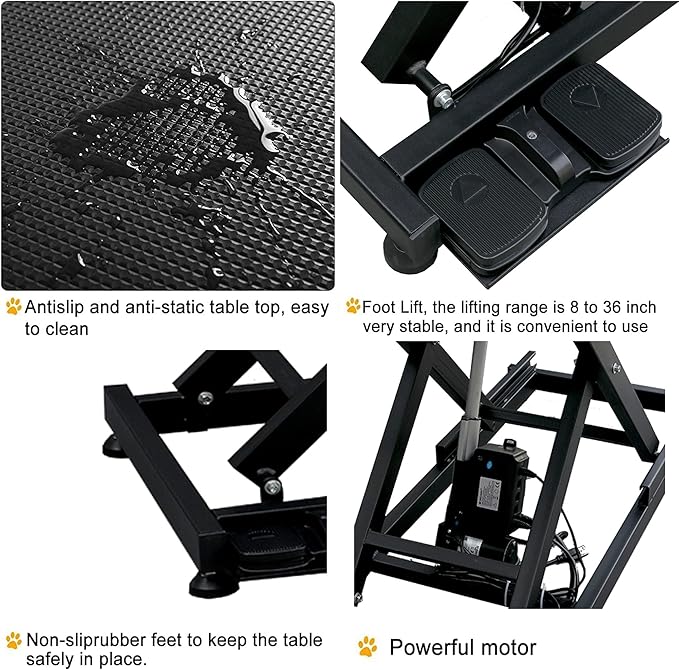 Antislip and anti-static table top, easy to clean

Foot Lift, the lifting range is 8 to 36 inch very stable, and it is convenient to use

Non-sliprubber feet to keep the table safely in place.

Powerful motor