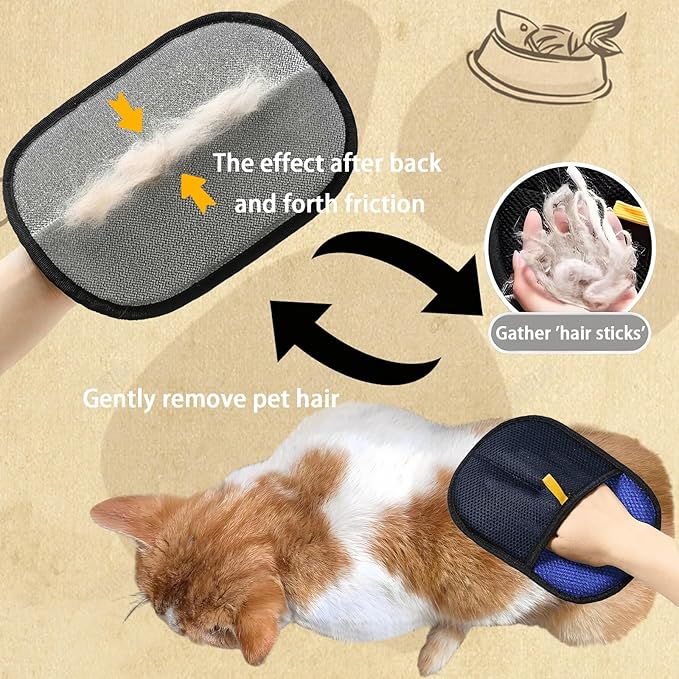 The effect after back and forth friction

Gather 'hair sticks'

Gently remove pet hair