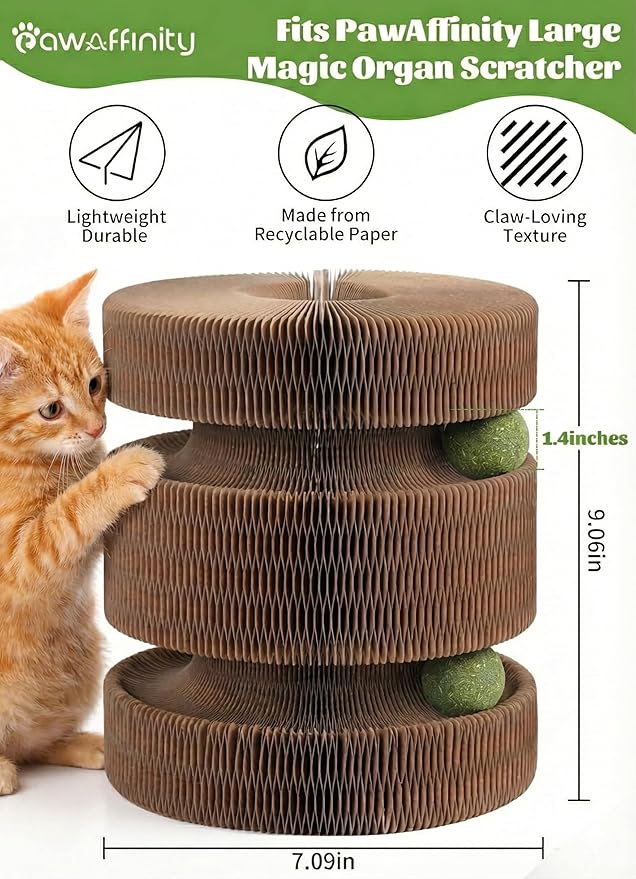 PawAffinity

Fits PawAffinity Large Magic Organ Scratcher

Lightweight Durable

Made from Recyclable Paper

Claw-Loving Texture

1.4inches

9.06in

7.09in