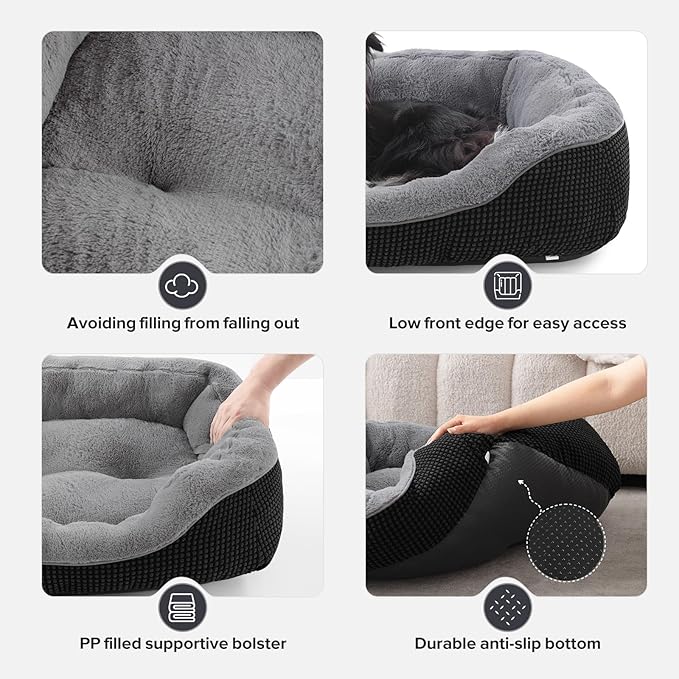 Avoiding filling from falling out

Low front edge for easy access

PP filled supportive bolster

Durable anti-slip bottom