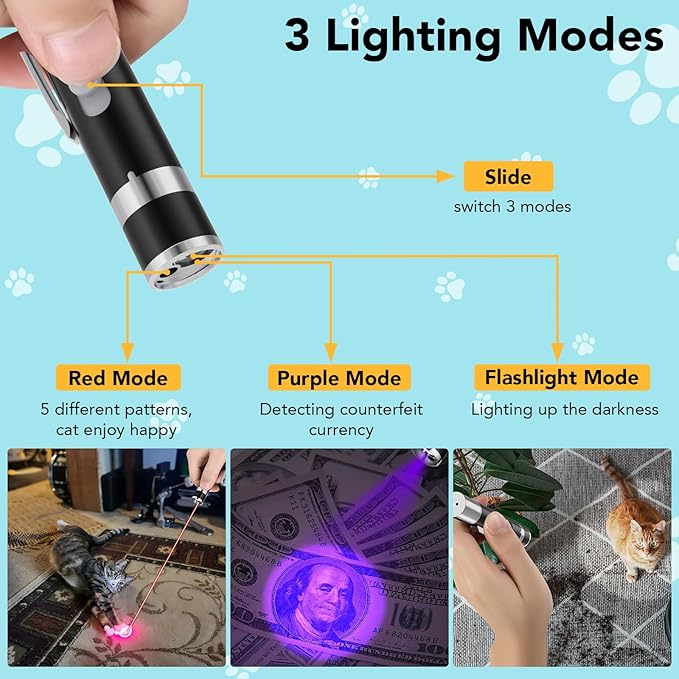 3 Lighting Modes

Slide
switch 3 modes

Red Mode
5 different patterns, cat enjoy happy

Purple Mode
Detecting counterfeit currency

Flashlight Mode
Lighting up the darkness