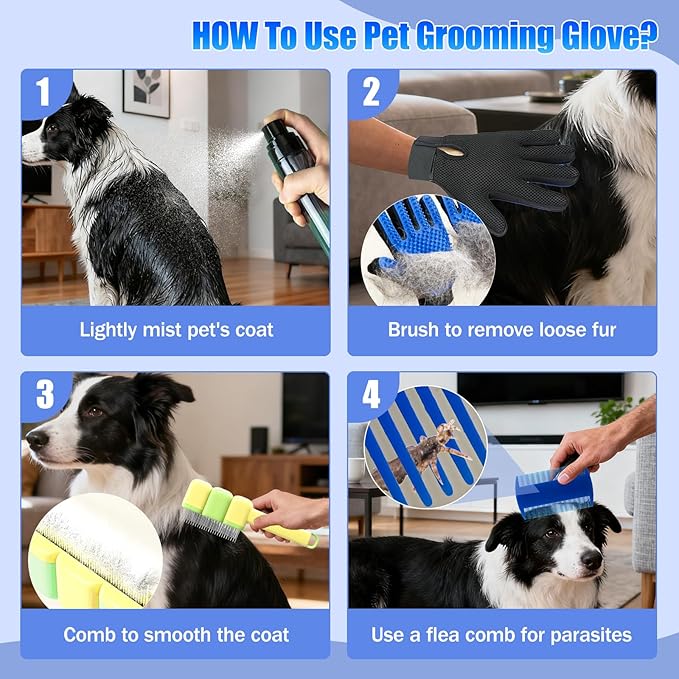 HOW To Use Pet Grooming Glove?

1

Lightly mist pet's coat

2

Brush to remove loose fur

3

Comb to smooth the coat

4

Use a flea comb for parasites