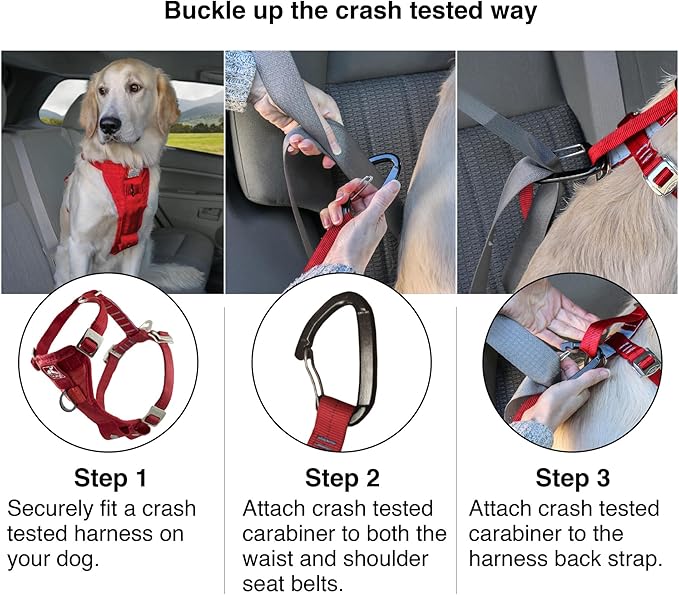 Buckle up the crash tested way

Step 1
Securely fit a crash tested harness on your dog.

Step 2
Attach crash tested carabiner to both the waist and shoulder seat belts.

Step 3
Attach crash tested carabiner to the harness back strap.