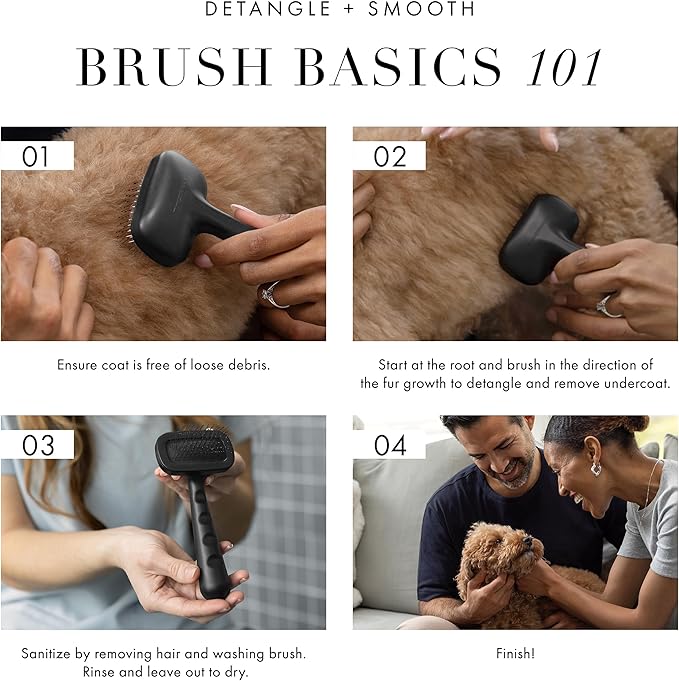 DETANGLE + SMOOTH

BRUSH BASICS 101

01

Ensure coat is free of loose debris.

02

Start at the root and brush in the direction of the fur growth to detangle and remove undercoat.

03

Sanitize by removing hair and washing brush. Rinse and leave out to dry.

04

Finish!