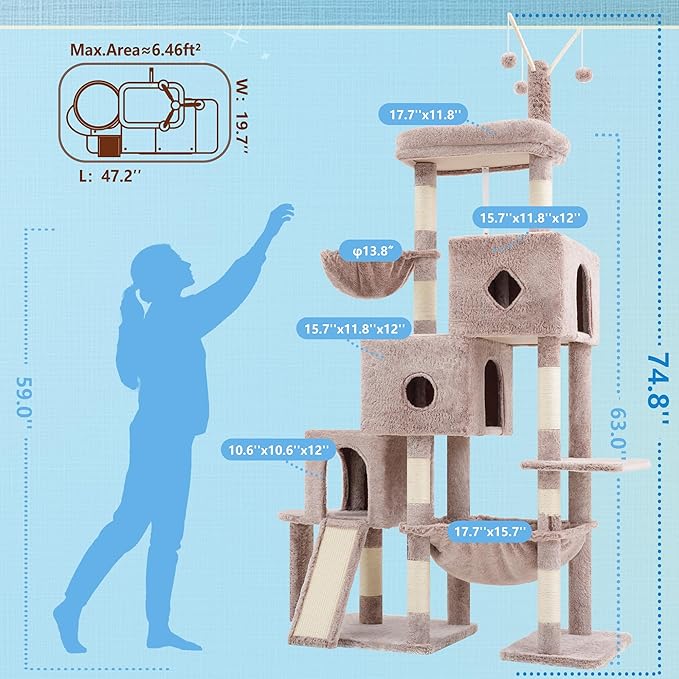 Max.Area≈6.46ft²

W: 19.7''

L: 47.2''

17.7''x11.8''

15.7''x11.8''x12''

φ13.8"

15.7''x11.8''x12''

10.6''x10.6''x12''

17.7''x15.7''

59.0''

63.0''

74.8''