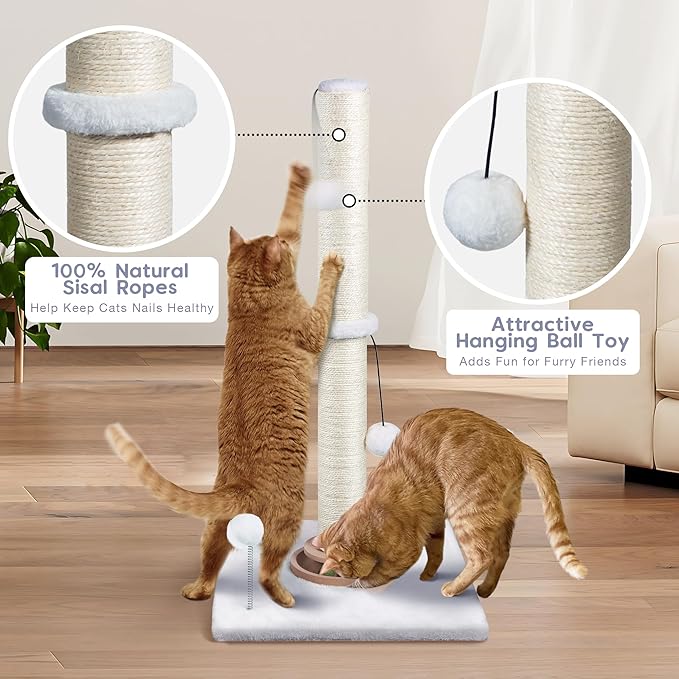 100% Natural Sisal Ropes
Help Keep Cats Nails Healthy

Attractive Hanging Ball Toy
Adds Fun for Furry Friends