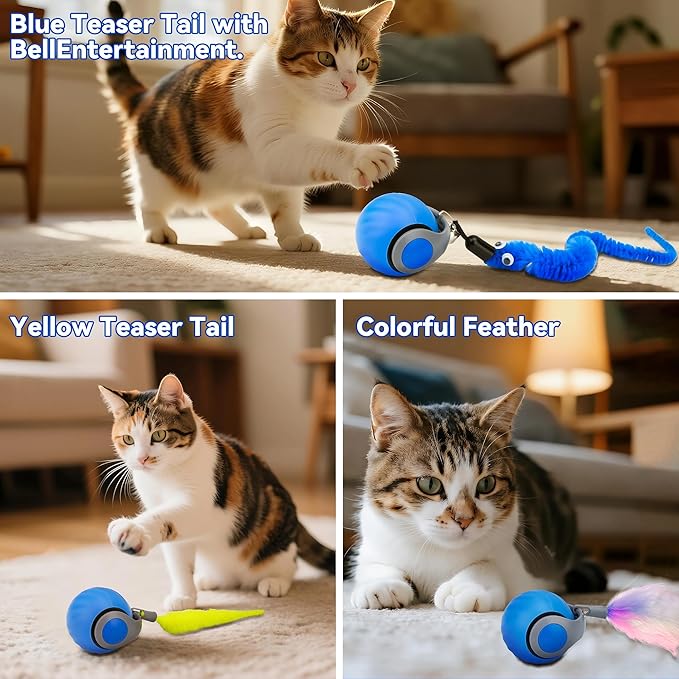 Blue Teaser Tail with BellEntertainment.

Yellow Teaser Tail

Colorful Feather