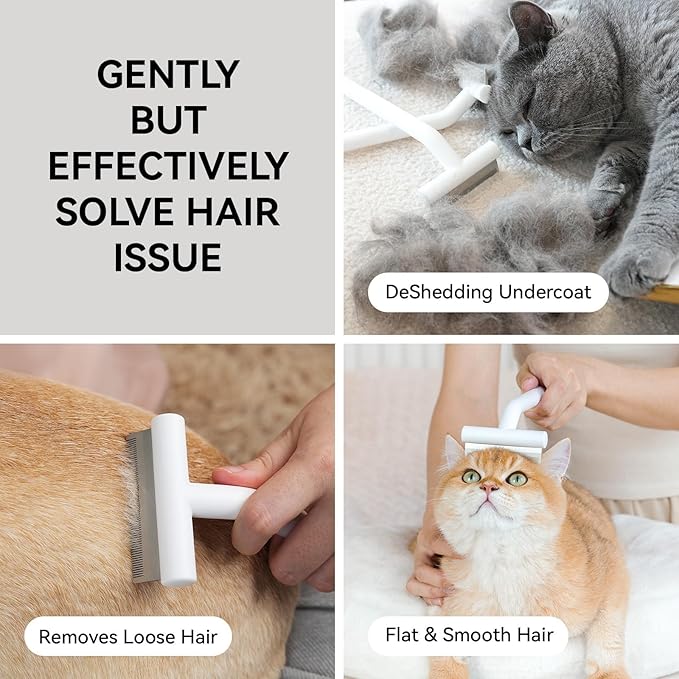 GENTLY BUT EFFECTIVELY SOLVE HAIR ISSUE

DeShedding Undercoat

Removes Loose Hair

Flat & Smooth Hair