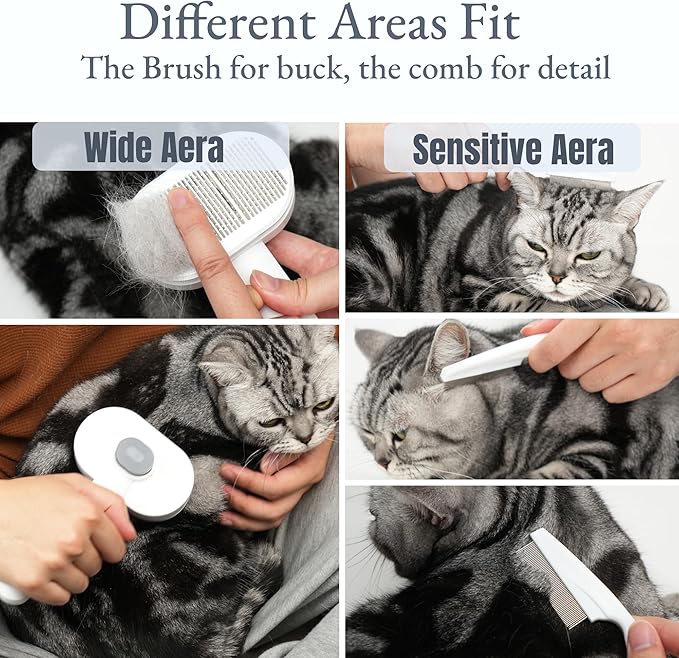 Different Areas Fit
The Brush for buck, the comb for detail

Wide Aera

Sensitive Aera