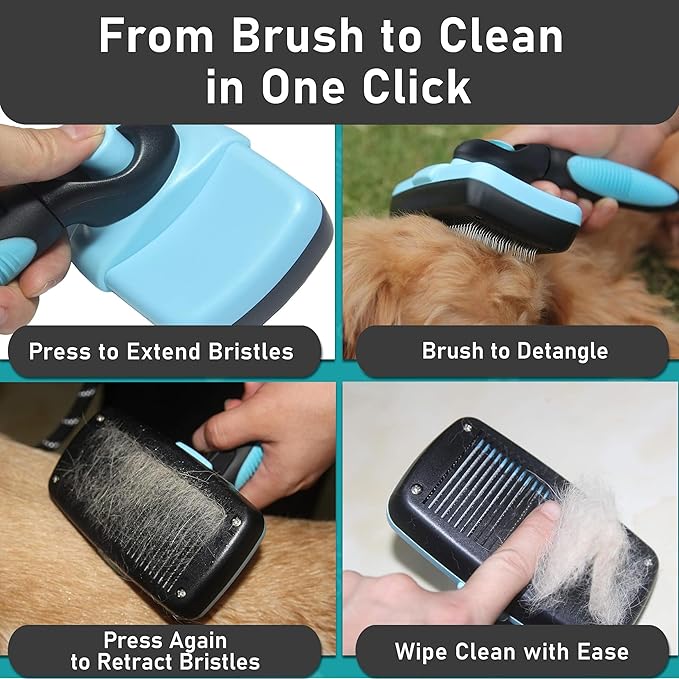 From Brush to Clean in One Click

Press to Extend Bristles

Brush to Detangle

Press Again to Retract Bristles

Wipe Clean with Ease