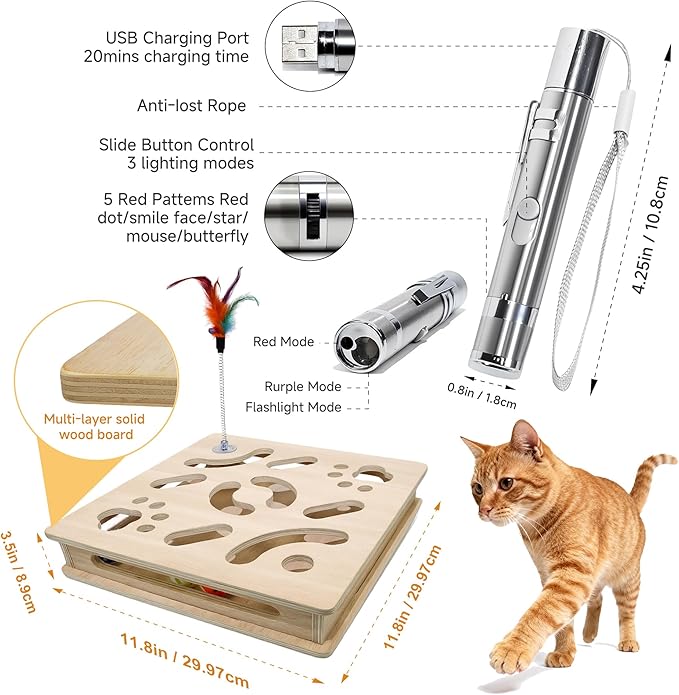 USB Charging Port
20mins charging time

Anti-lost Rope

Slide Button Control
3 lighting modes

5 Red Pattems Red dot/smile face/star/ mouse/butterfly

4.25in / 10.8cm

Red Mode

Rurple Mode

Flashlight Mode

0.8in / 1.8cm

Multi-layer solid wood board

3.5in / 8.9cm

11.8in / 29.97cm

11.8in / 29.97cm