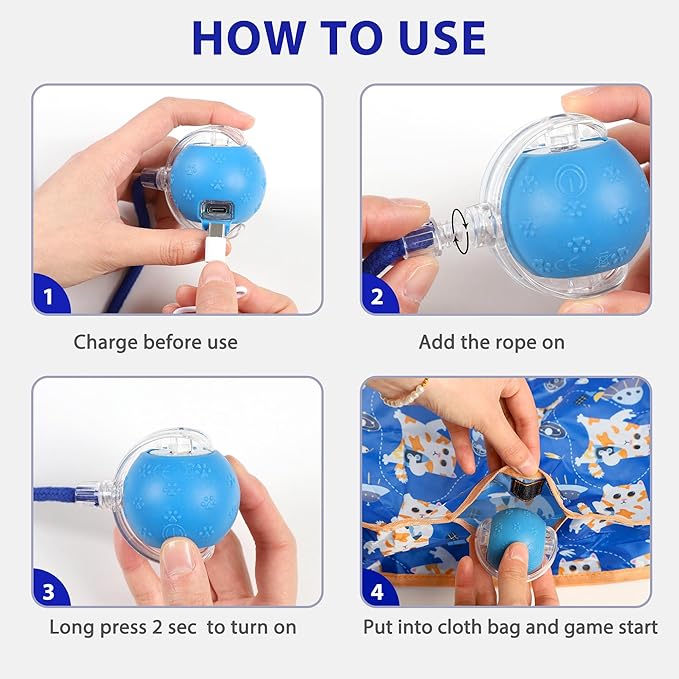 HOW TO USE

1

Charge before use

2

Add the rope on

3

Long press 2 sec  to turn on

4

Put into cloth bag and game start