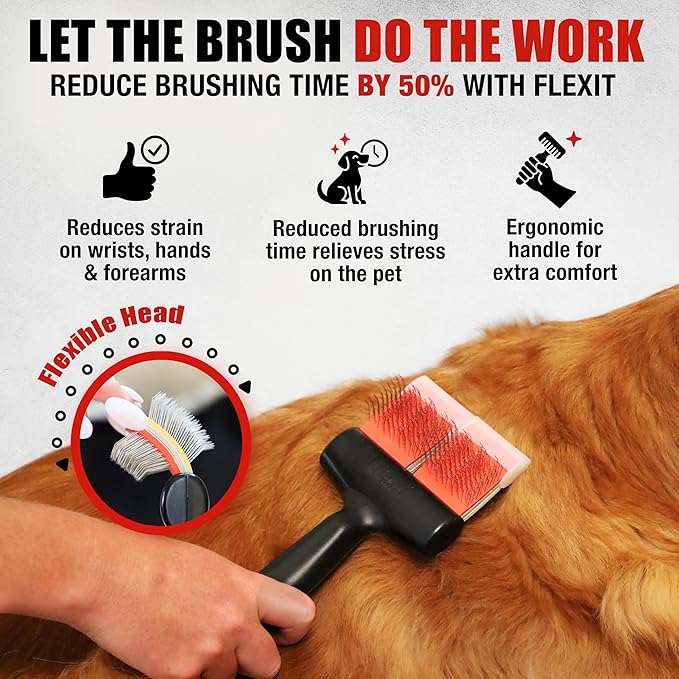 LET THE BRUSH DO THE WORK
REDUCE BRUSHING TIME BY 50% WITH FLEXIT

Reduces strain on wrists, hands & forearms

Reduced brushing time relieves stress on the pet

Ergonomic handle for extra comfort

Flexible Head