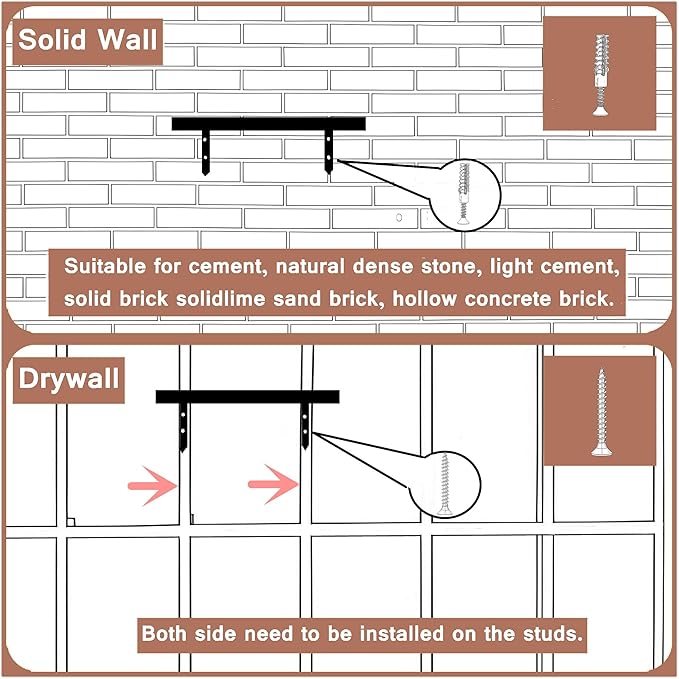 Solid Wall

Suitable for cement, natural dense stone, light cement, solid brick solidlime sand brick, hollow concrete brick.

Drywall

Both side need to be installed on the studs.