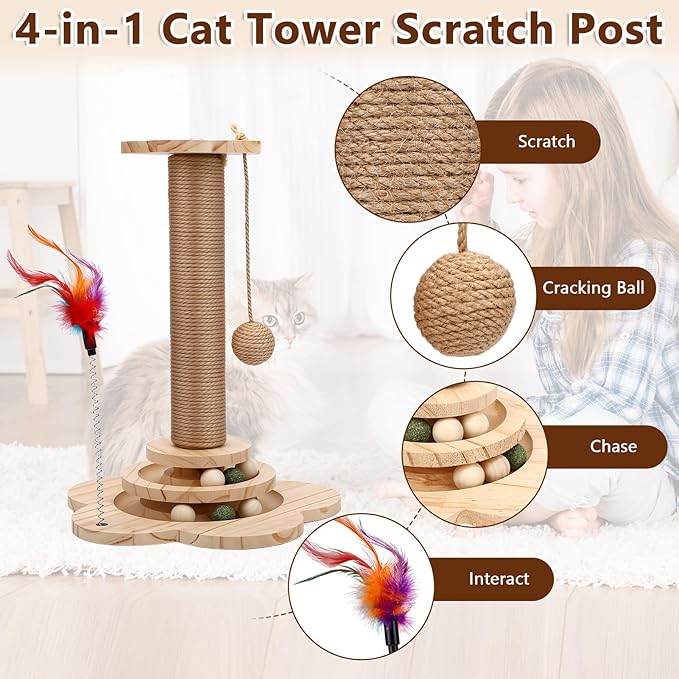 4-in-1 Cat Tower Scratch Post

Scratch

Cracking Ball

Chase

Interact