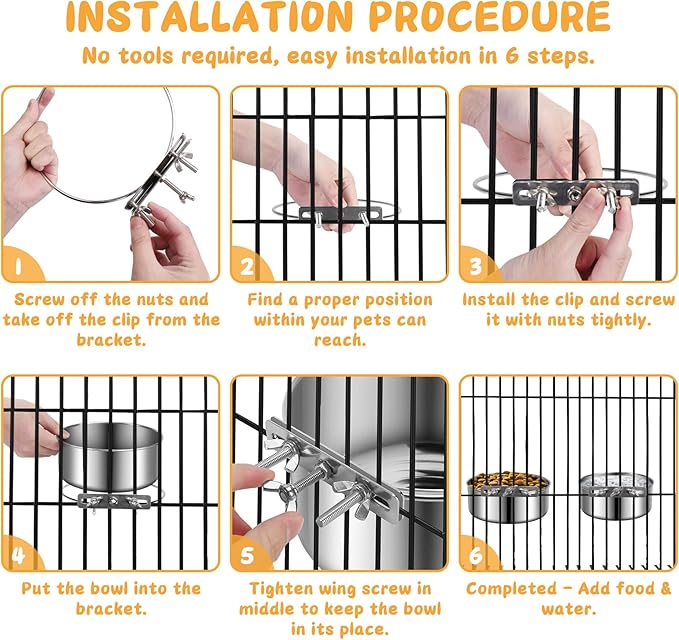 INSTALLATION PROCEDURE

No tools required, easy installation in 6 steps.

1
Screw off the nuts and take off the clip from the bracket.

2
Find a proper position within your pets can reach.

3
Install the clip and screw it with nuts tightly.

4
Put the bowl into the bracket.

5
Tighten wing screw in middle to keep the bowl in its place.

6
Completed – Add food & water.