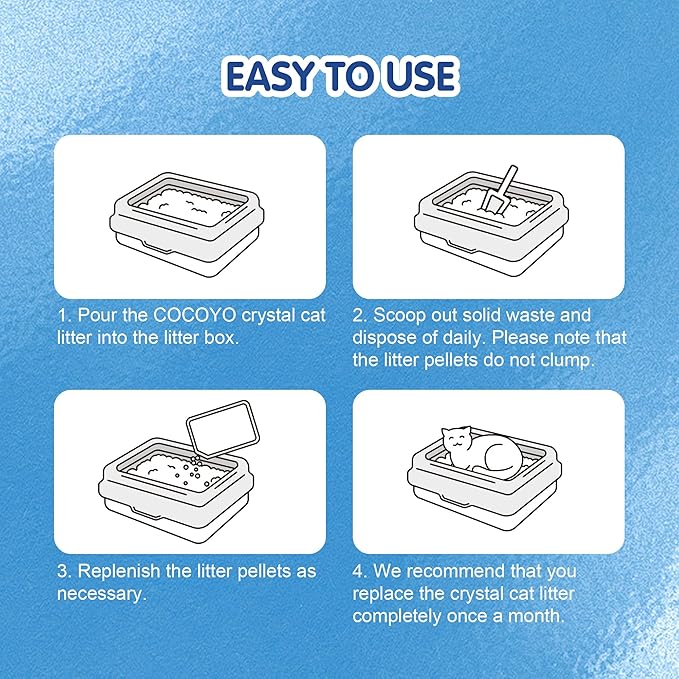 EASY TO USE

1. Pour the COCOYO crystal cat litter into the litter box.

2. Scoop out solid waste and dispose of daily. Please note that the litter pellets do not clump.

3. Replenish the litter pellets as necessary.

4. We recommend that you replace the crystal cat litter completely once a month.