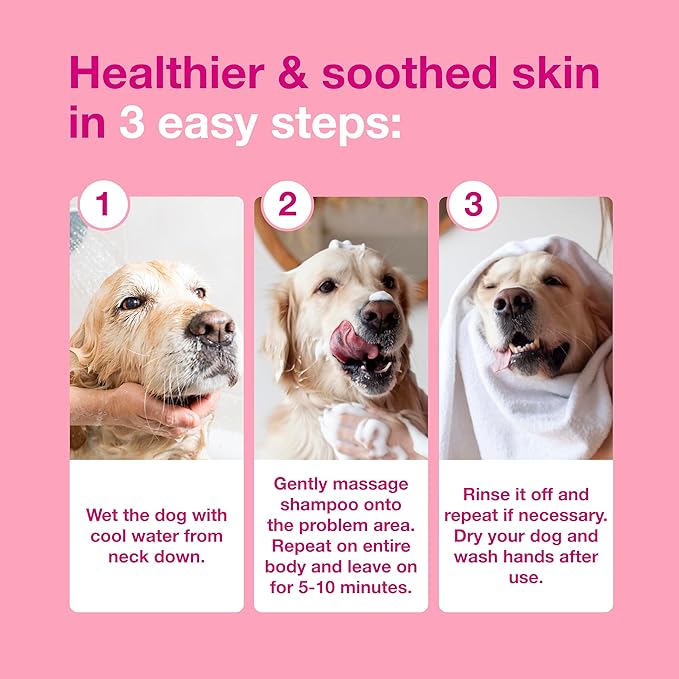 Healthier & soothed skin in 3 easy steps:

1

Wet the dog with cool water from neck down.

2

Gently massage shampoo onto the problem area. Repeat on entire body and leave on for 5-10 minutes.

3

Rinse it off and repeat if necessary. Dry your dog and wash hands after use.