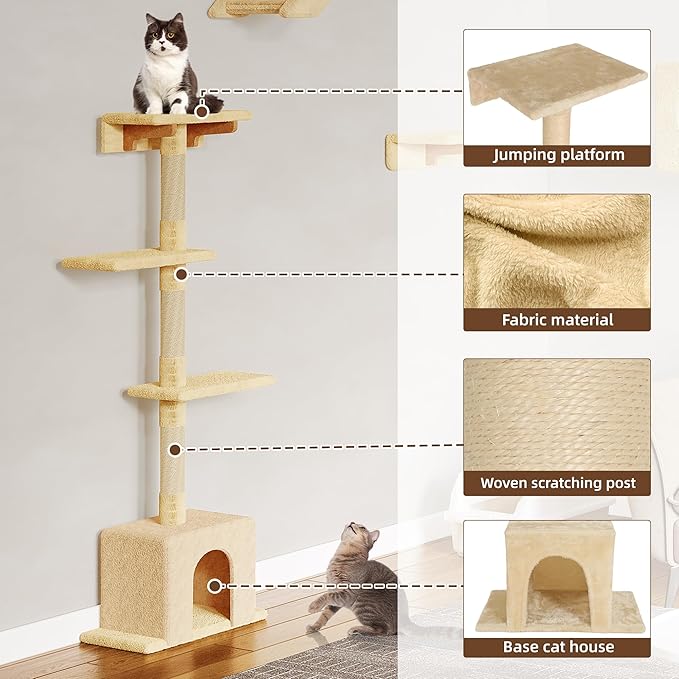 Jumping platform

Fabric material

Woven scratching post

Base cat house