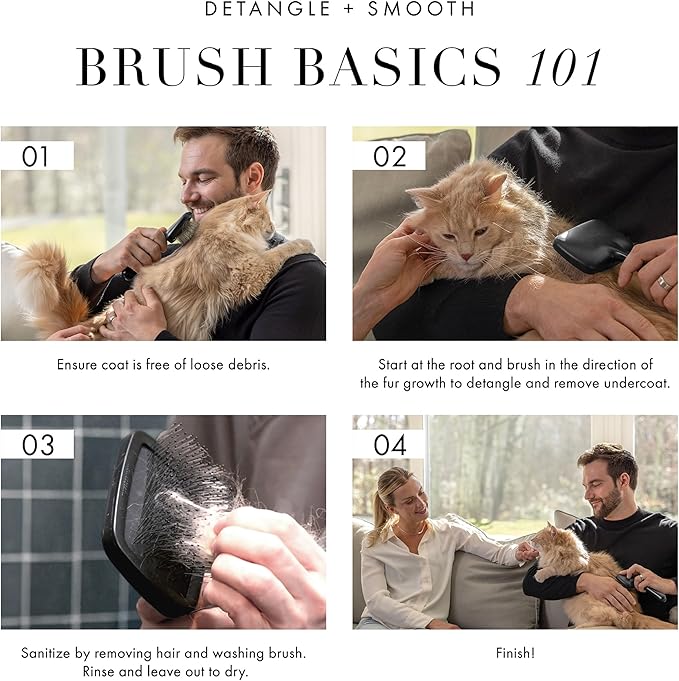 DETANGLE + SMOOTH

BRUSH BASICS 101

01

Ensure coat is free of loose debris.

02

Start at the root and brush in the direction of the fur growth to detangle and remove undercoat.

03

Sanitize by removing hair and washing brush. Rinse and leave out to dry.

04

Finish!