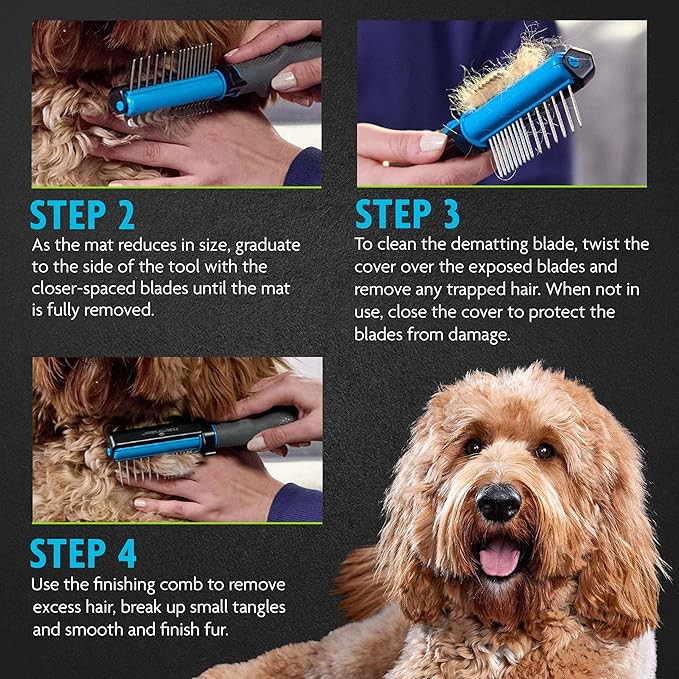 STEP 2
As the mat reduces in size, graduate to the side of the tool with the closer-spaced blades until the mat is fully removed.

STEP 3
To clean the dematting blade, twist the cover over the exposed blades and remove any trapped hair. When not in use, close the cover to protect the blades from damage.

STEP 4
Use the finishing comb to remove excess hair, break up small tangles and smooth and finish fur.